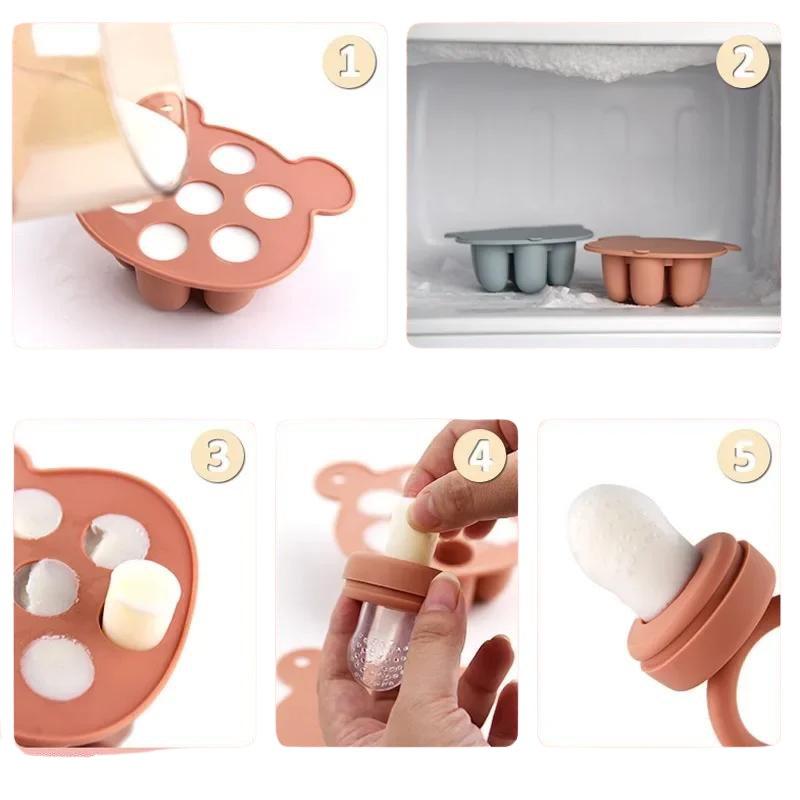 1
2
3
4
5